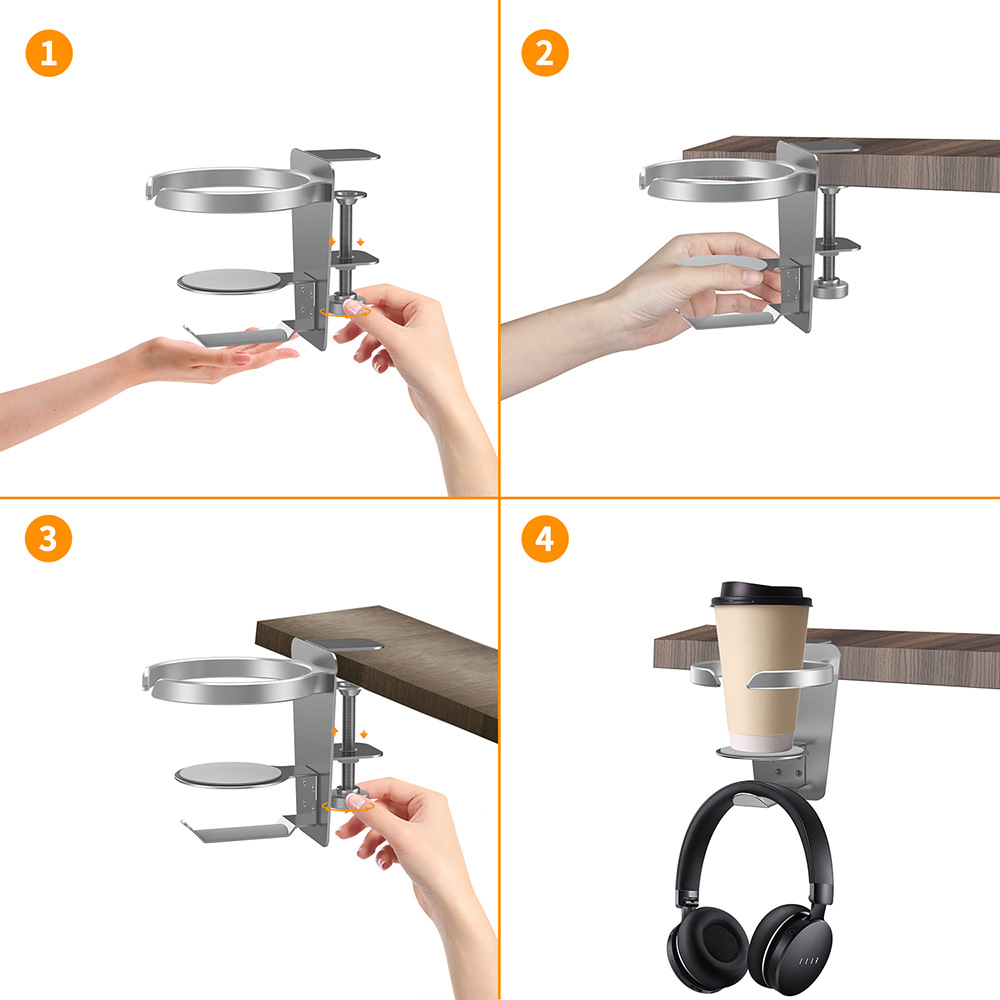 1

2

3

4