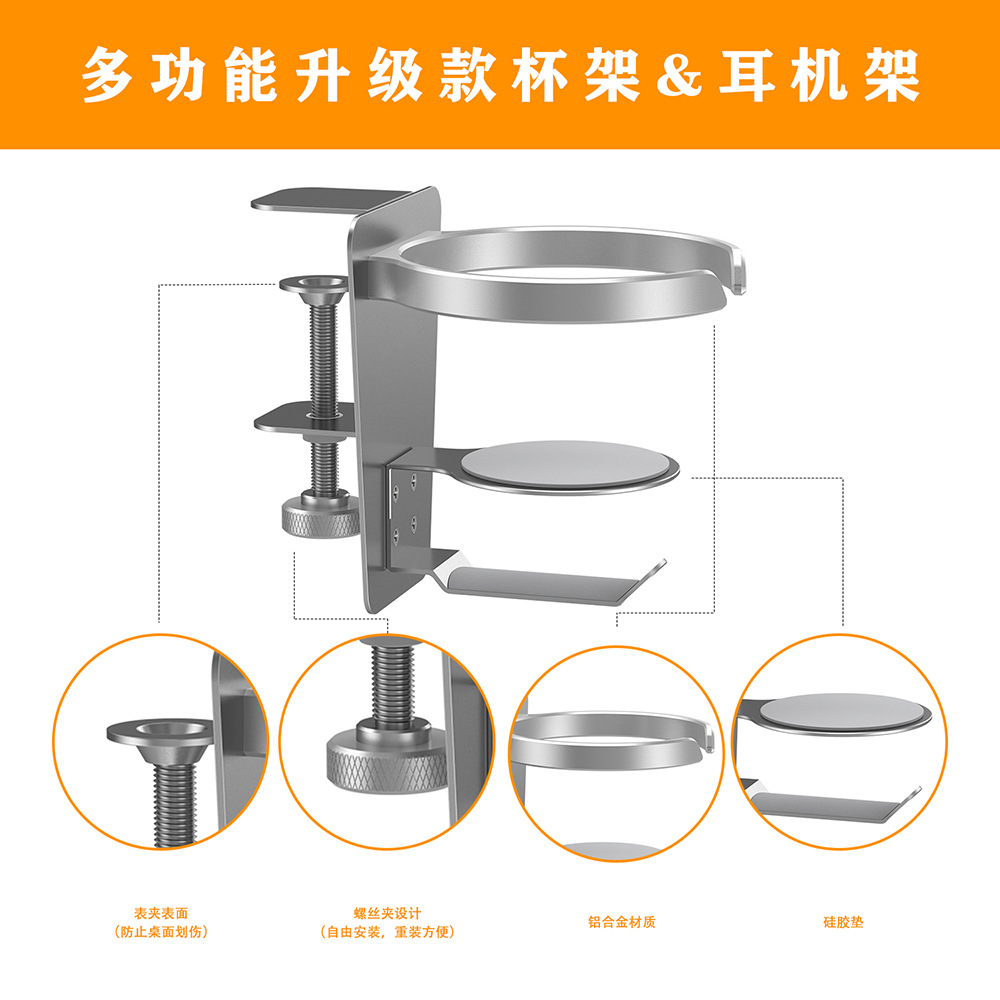 多功能升级款杯架&耳机架

表夹表面
（防止桌面划伤）

螺丝夹设计
（自由安装，重装方便）

铝合金材质

硅胶垫