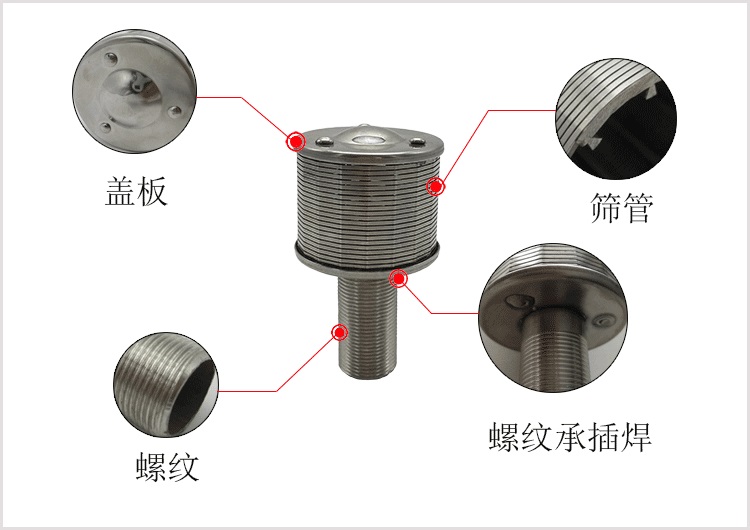 盖板

筛管

螺纹

螺纹承插焊