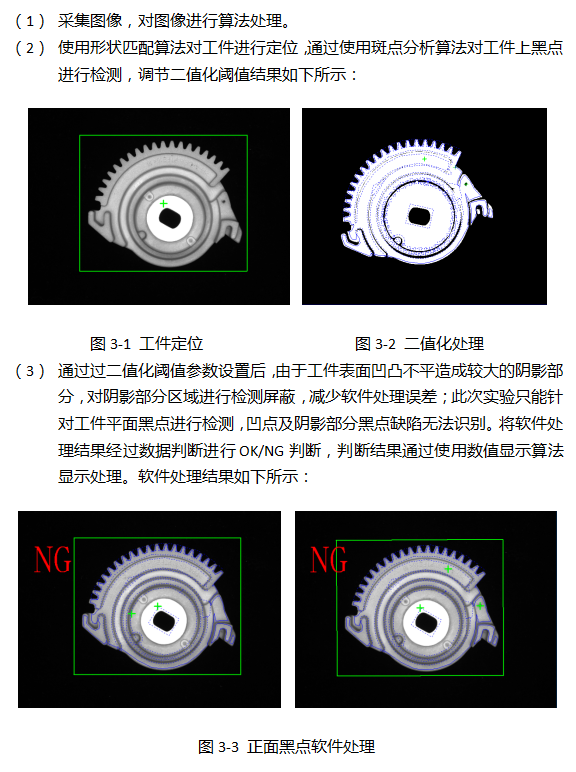 （1） 采集图像，对图像进行算法处理。

（2） 使用形状匹配算法对工件进行定位，通过使用斑点分析算法对工件上黑点进行检测，调节二值化阈值结果如下所示：

图 3-1 工件定位

图 3-2 二值化处理

（3） 通过过二值化阈值参数设置后，由于工件表面凹凸不平造成较大的阴影部分，对阴影部分区域进行检测屏蔽，减少软件处理误差；此次实验只能针对工件平面黑点进行检测，凹点及阴影部分黑点缺陷无法识别。将软件处理结果经过数据判断进行 OK/NG 判断，判断结果通过使用数值显示算法显示处理。软件处理结果如下所示：

NG

NG

图 3-3 正面黑点软件处理