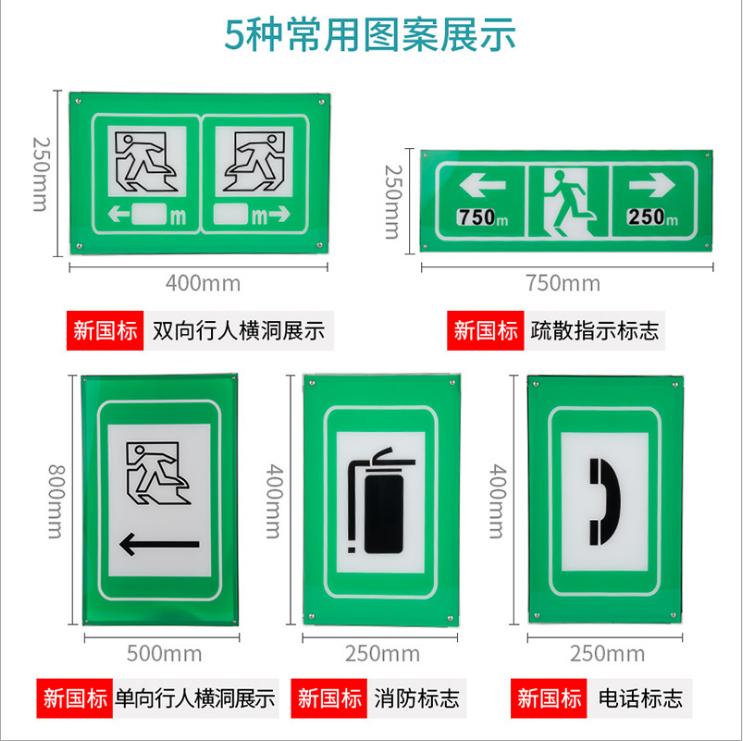 5种常用图案展示

250mm

m

m

400mm

新国标 双向行人横洞展示

250mm

750m

250m

750mm

新国标 疏散指示标志

800mm

500mm

新国标 单向行人横洞展示

400mm

250mm

新国标 消防标志

400mm

250mm

新国标 电话标志