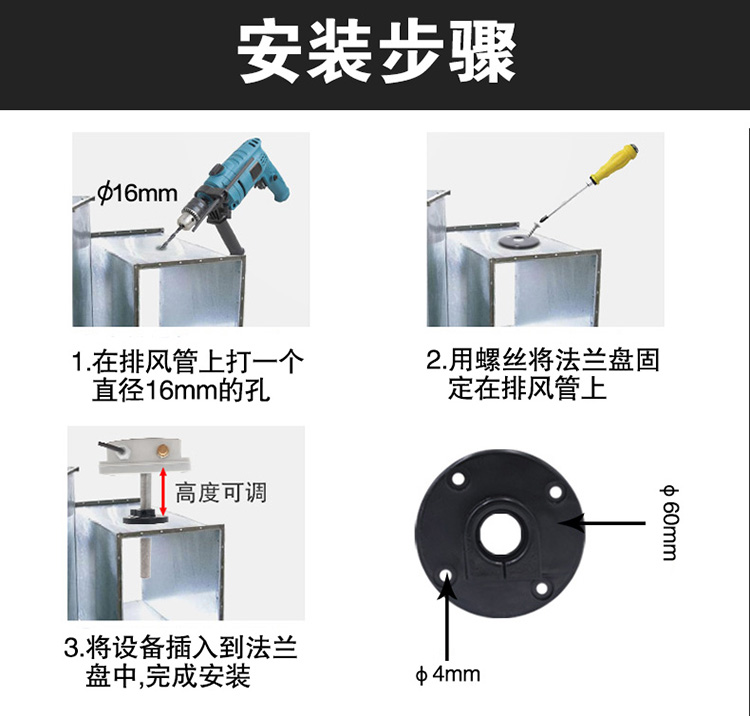 安装步骤

ϕ16mm

1.在排风管上打一个直径16mm的孔

2.用螺丝将法兰盘固定在排风管上

高度可调

3.将设备插入到法兰盘中,完成安装

ϕ 60mm

ϕ 4mm