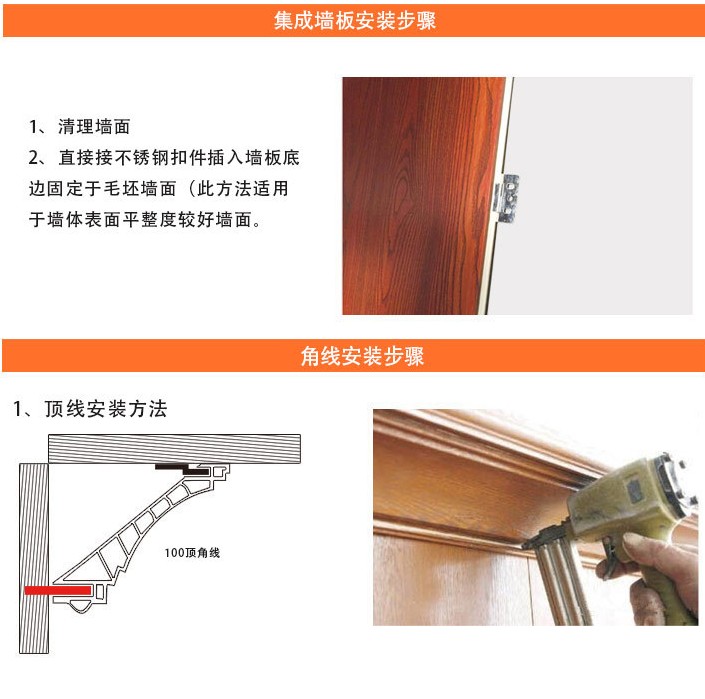 集成墙板安装步骤

1、清理墙面
2、直接接不锈钢扣件插入墙板底边固定于毛坯墙面（此方法适用于墙体表面平整度较好墙面。

角线安装步骤

1、顶线安装方法

100顶角线