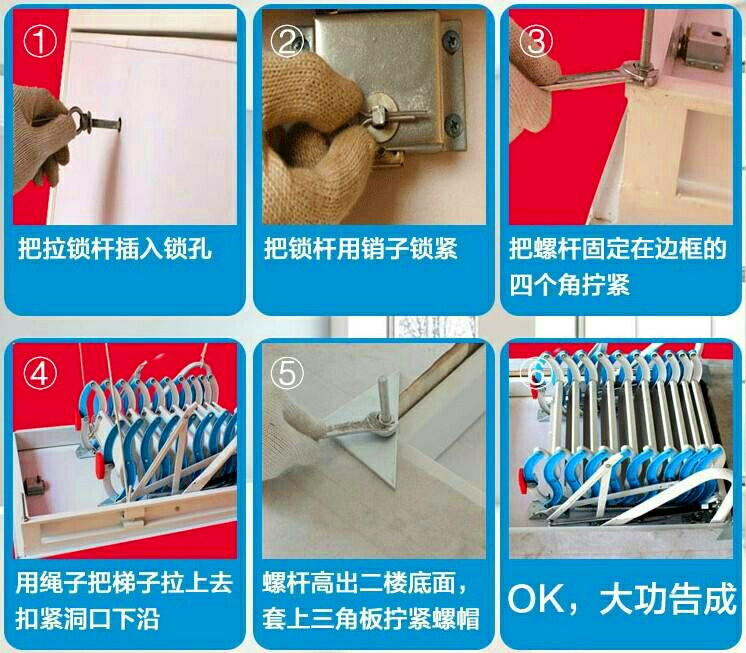 ①
把拉锁杆插入锁孔

②
把锁杆用销子锁紧

③
把螺杆固定在边框的四个角拧紧

④
用绳子把梯子拉上去扣紧洞口下沿

⑤
螺杆高出二楼底面，套上三角板拧紧螺帽

⑥
OK，大功告成