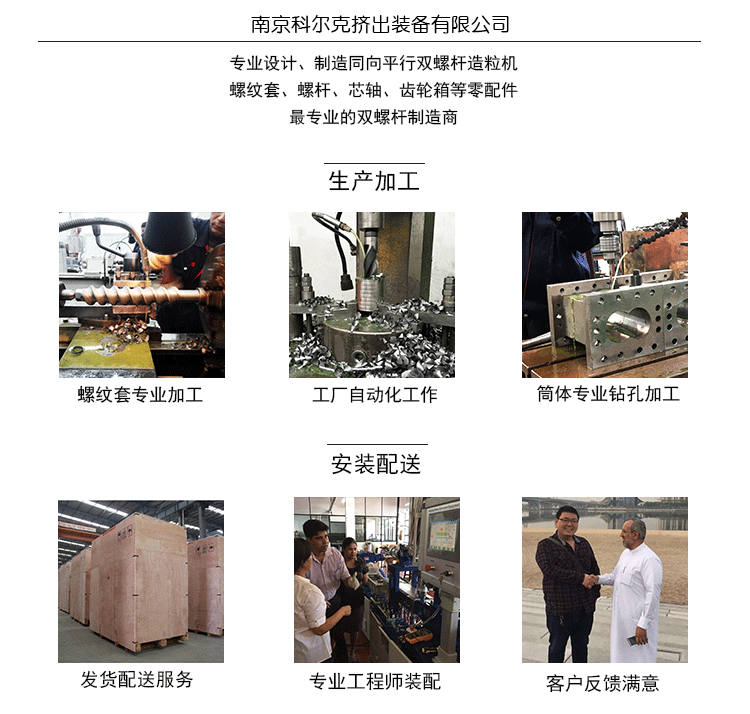 南京科尔克挤出装备有限公司

专业设计、制造同向平行双螺杆造粒机
螺纹套、螺杆、芯轴、齿轮箱等零配件
最专业的双螺杆制造商

生产加工

螺纹套专业加工

工厂自动化工作

筒体专业钻孔加工

安装配送

发货配送服务

专业工程师装配

客户反馈满意