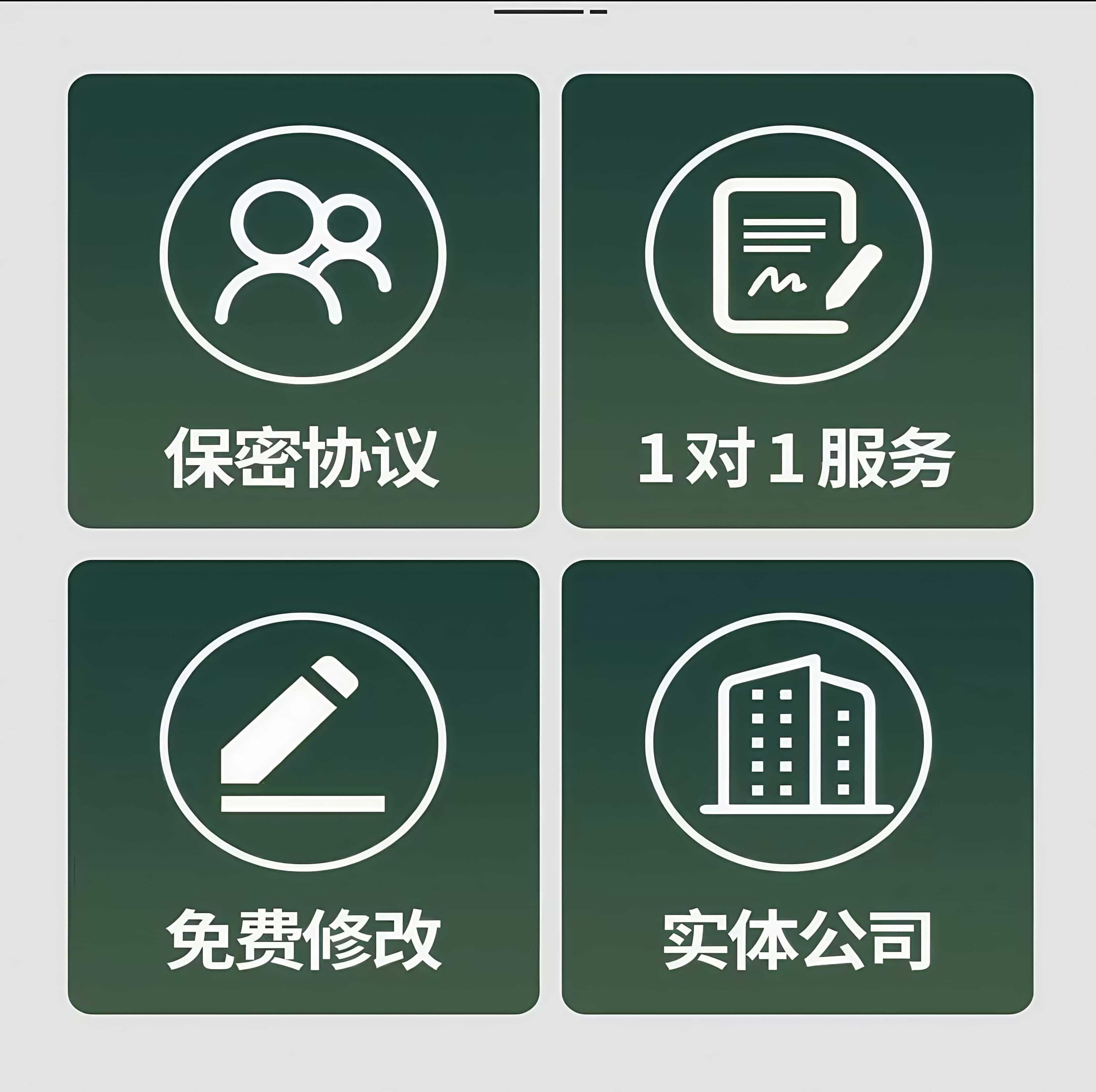 保密协议

1对1服务

免费修改

实体公司