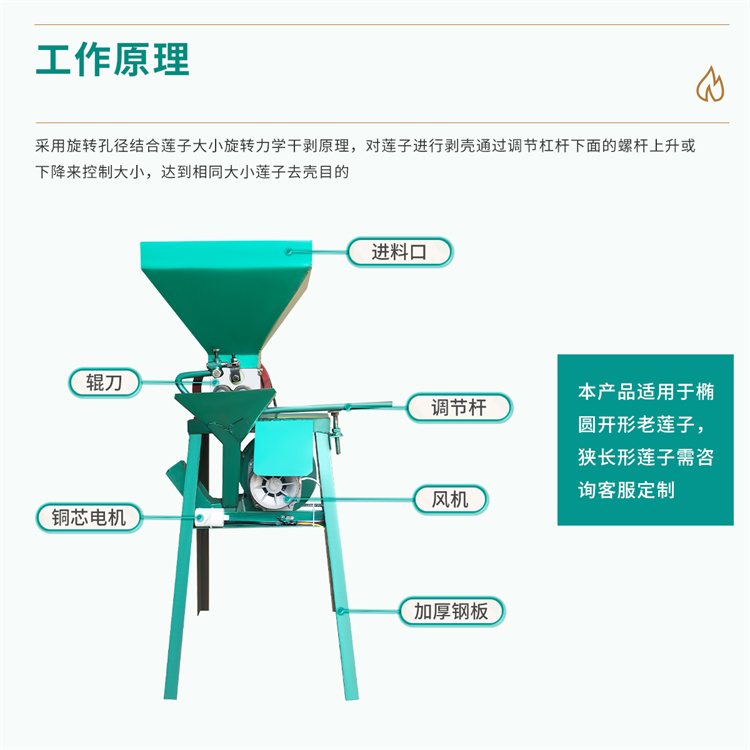 工作原理

采用旋转孔径结合莲子大小旋转力学干剥原理，对莲子进行剥壳通过调节杠杆下面的螺杆上升或下降来控制大小，达到相同大小莲子去壳目的

进料口

辊刀

调节杆

风机

铜芯电机

加厚钢板

本产品适用于椭圆开形老莲子，狭长形莲子需咨询客服定制