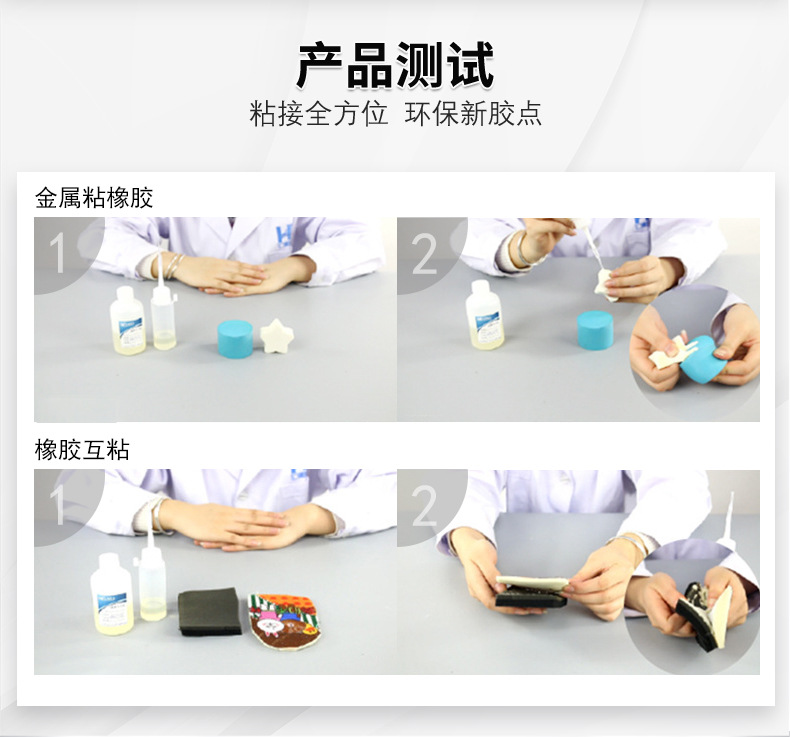 产品测试

粘接全方位 环保新胶点

金属粘橡胶

1

2

橡胶互粘

1

2