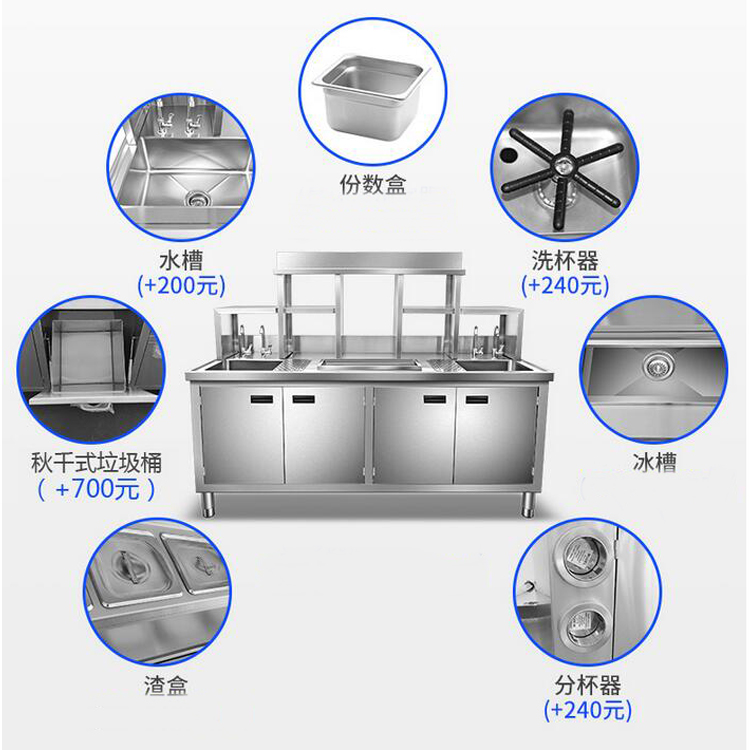 份数盒

水槽
(+200元)

洗杯器
(+240元)

秋千式垃圾桶
( +700元 )

冰槽

渣盒

分杯器
(+240元)