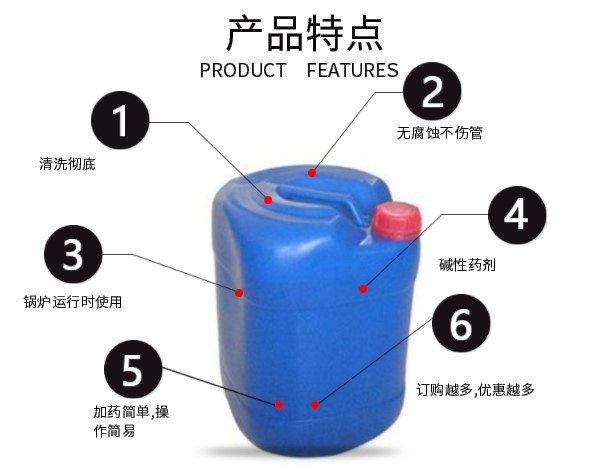 产品特点

PRODUCT FEATURES

1
清洗彻底

2
无腐蚀不伤管

3
锅炉运行时使用

4
碱性药剂

5
加药简单,操作简易

6
订购越多,优惠越多