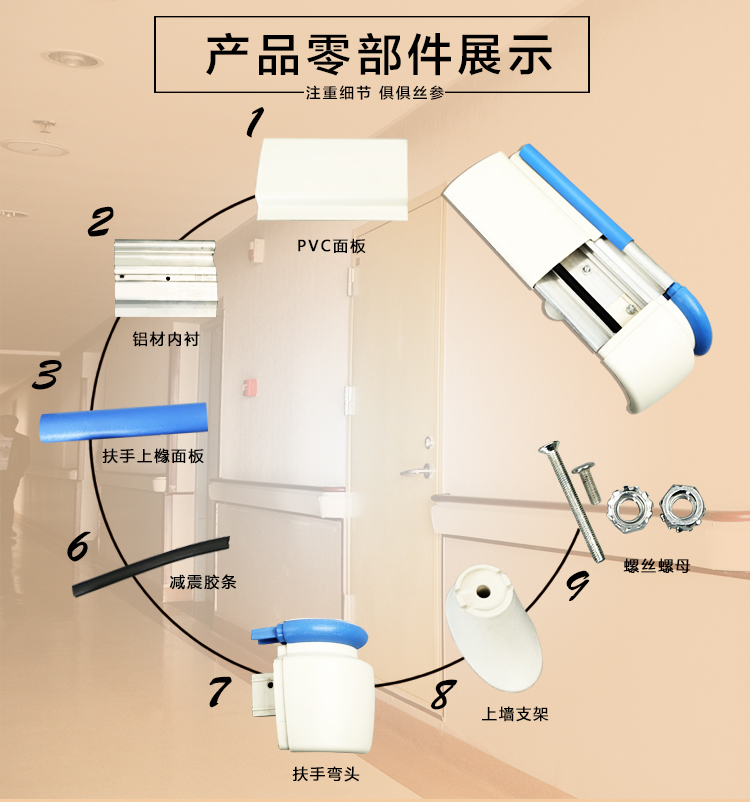 产品零部件展示

注重细节 俱俱丝参

1

PVC面板

2

铝材内衬

3

扶手上橡面板

6

减震胶条

7

扶手弯头

8

上墙支架

9

螺丝螺母