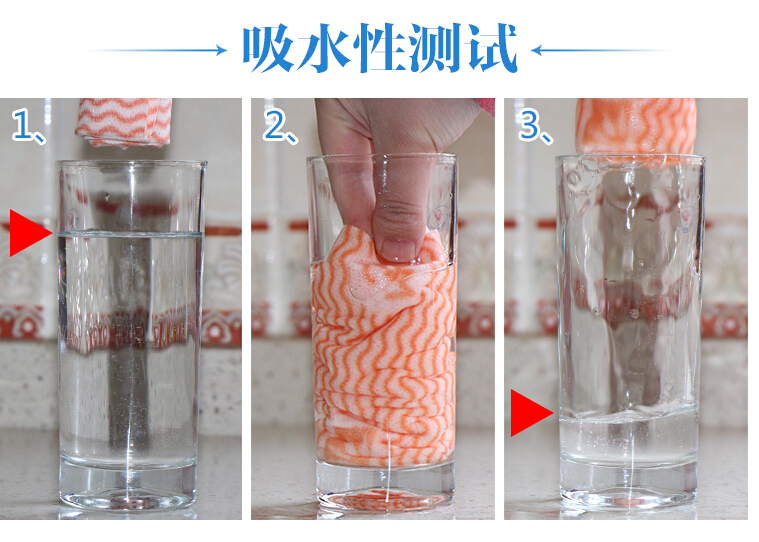 吸水性测试

1、

2、

3、