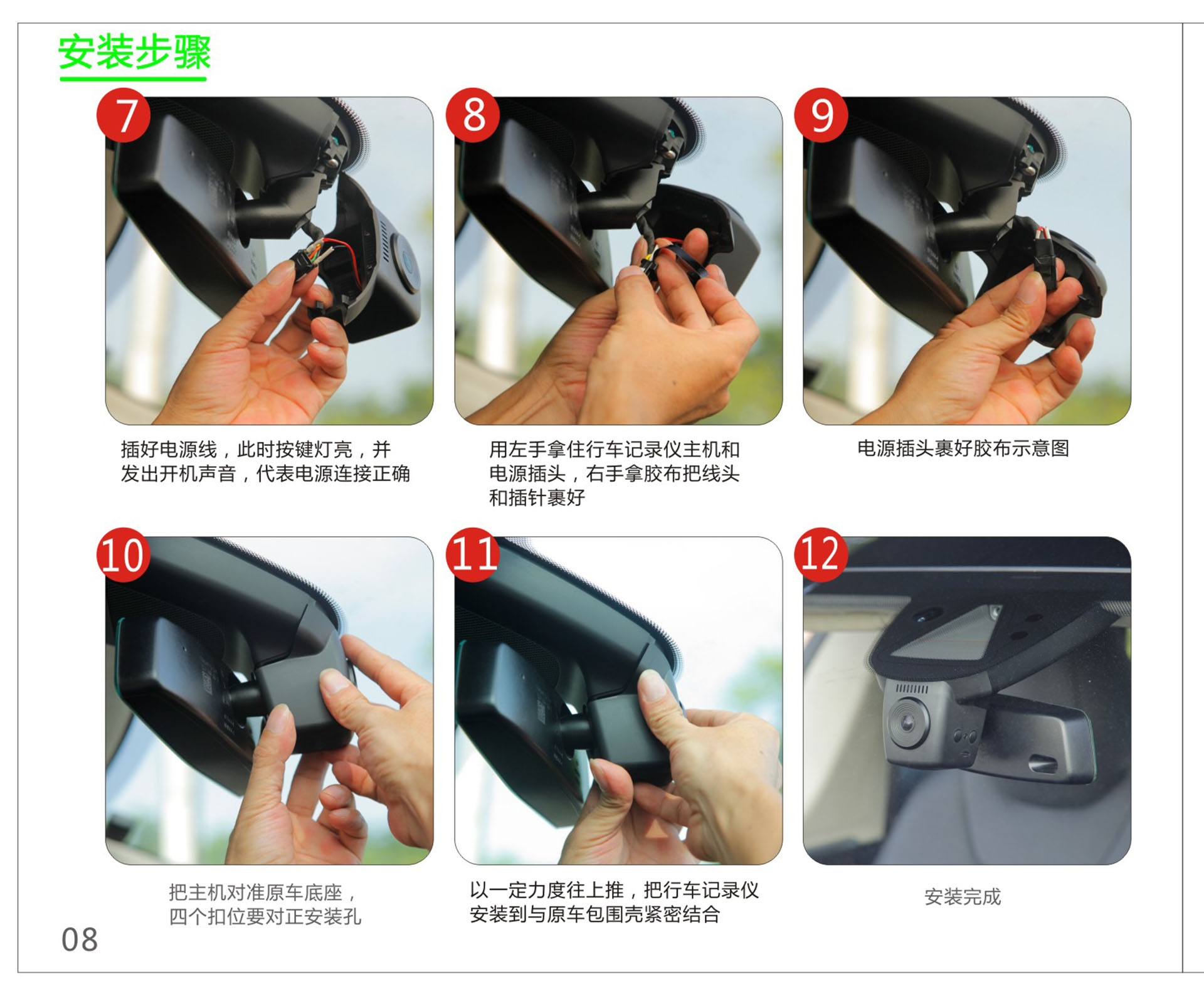 安装步骤

7

插好电源线，此时按键灯亮，并发出开机声音，代表电源连接正确

8

用左手拿住行车记录仪主机和电源插头，右手拿胶布把线头和插针裹好

9

电源插头裹好胶布示意图

10

把主机对准原车底座，四个扣位要对正安装孔

11

以一定力度往上推，把行车记录仪安装到与原车包围壳紧密结合

12

安装完成

08